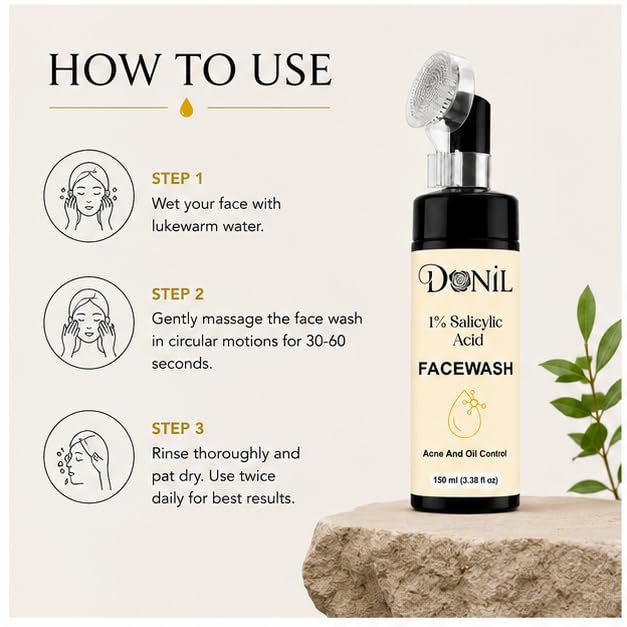 HOW TO USE

STEP 1
Wet your face with lukewarm water.

STEP 2
Gently massage the face wash in circular motions for 30-60 seconds.

STEP 3
Rinse thoroughly and pat dry. Use twice daily for best results.

DONIL
1% Salicylic Acid
FACEWASH
Acne And Oil Control
150 ml (3.38 fl oz)