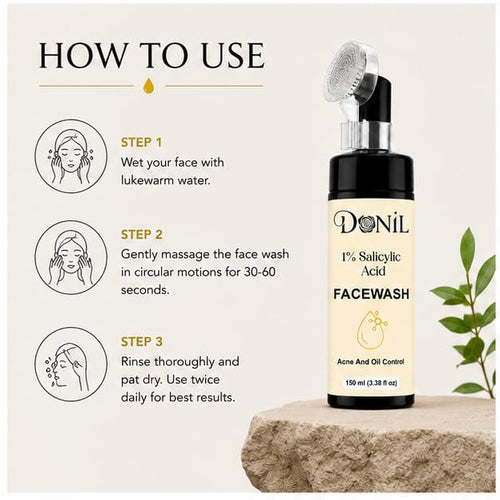 HOW TO USE

STEP 1
Wet your face with lukewarm water.

STEP 2
Gently massage the face wash in circular motions for 30-60 seconds.

STEP 3
Rinse thoroughly and pat dry. Use twice daily for best results.

DONIL

1% Salicylic Acid

FACEWASH

Acne And Oil Control

150 ml (3.38 fl oz)