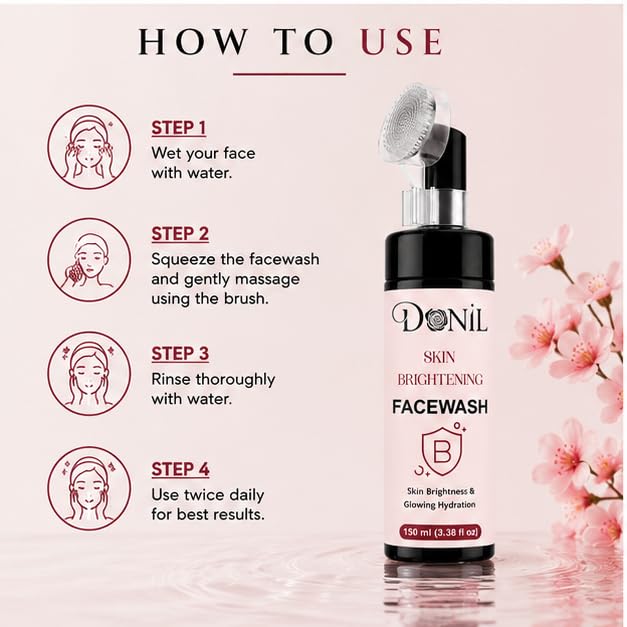 HOW TO USE

STEP 1
Wet your face with water.

STEP 2
Squeeze the facewash and gently massage using the brush.

STEP 3
Rinse thoroughly with water.

STEP 4
Use twice daily for best results.

DONIL

SKIN BRIGHTENING
FACEWASH

B

Skin Brightness & Glowing Hydration

150 ml (3.38 fl oz)